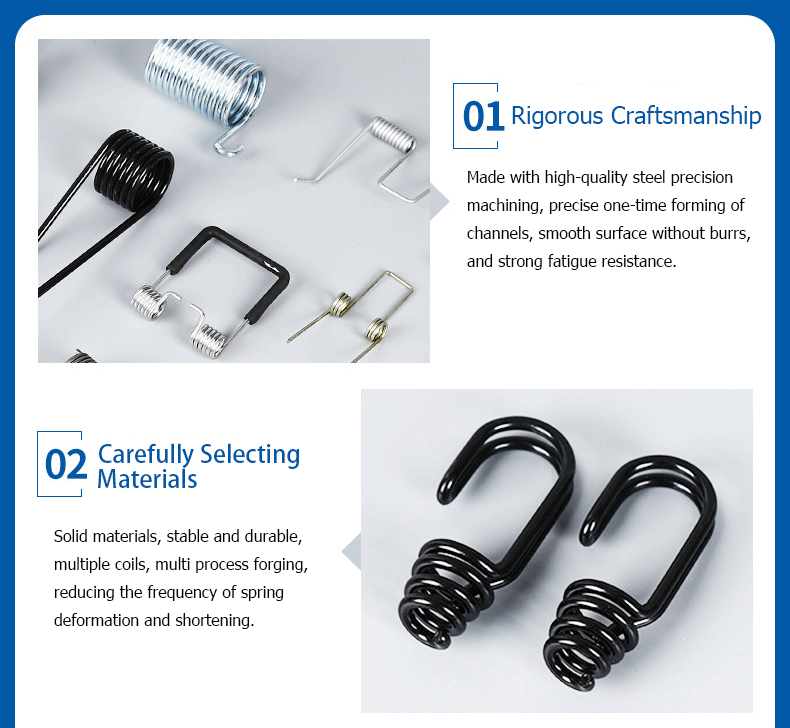 01 Rigorous Craftsmanship

Made with high-quality steel precision machining, precise one-time forming of channels, smooth surface without burrs, and strong fatigue resistance.

02 Carefully Selecting Materials

Solid materials, stable and durable, multiple coils, multi process forging, reducing the frequency of spring deformation and shortening.